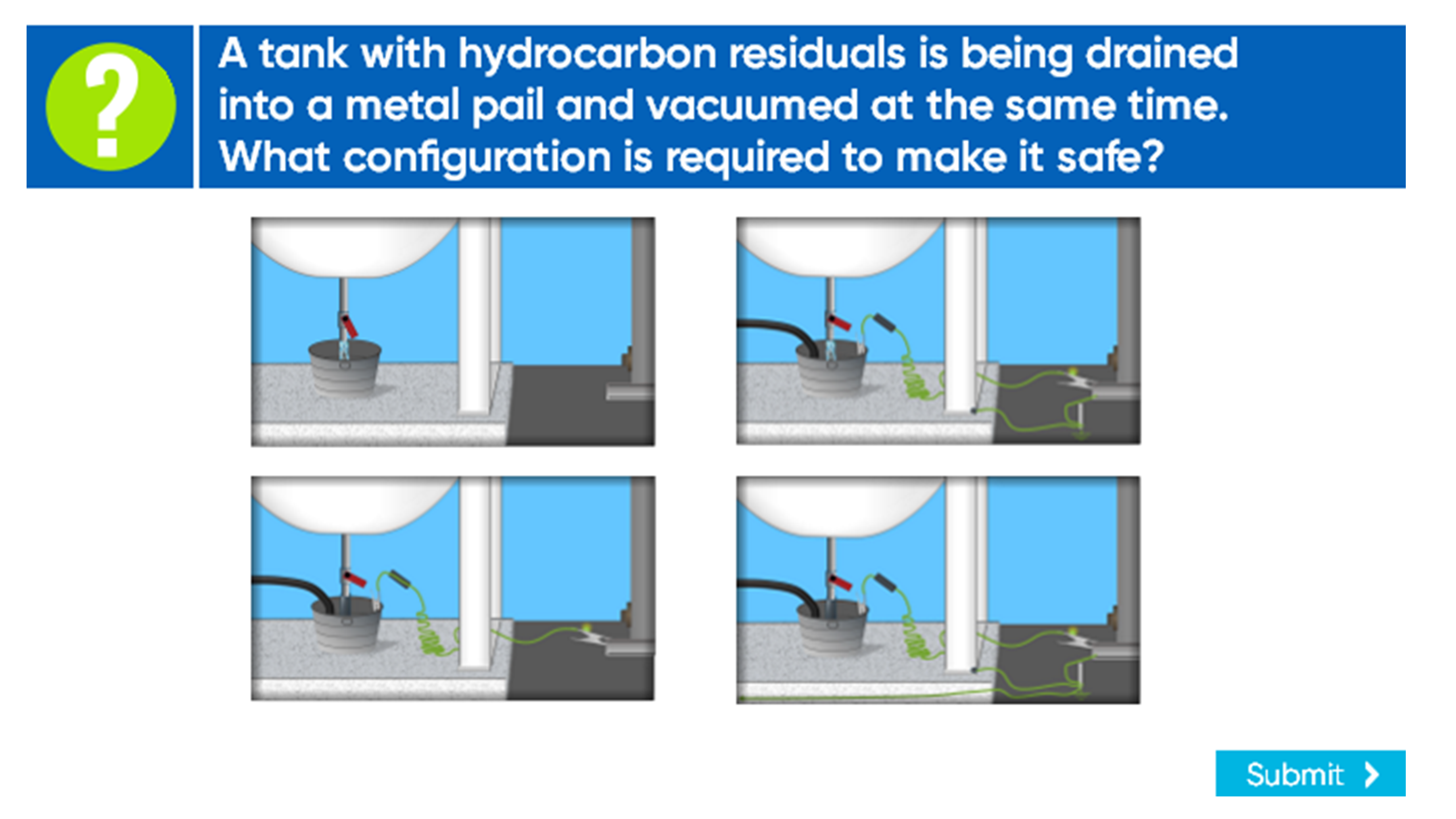 ?

A tank with hydrocarbon residuals is being drained into a metal pail and vacuumed at the same time. What configuration is required to make it safe?

Submit